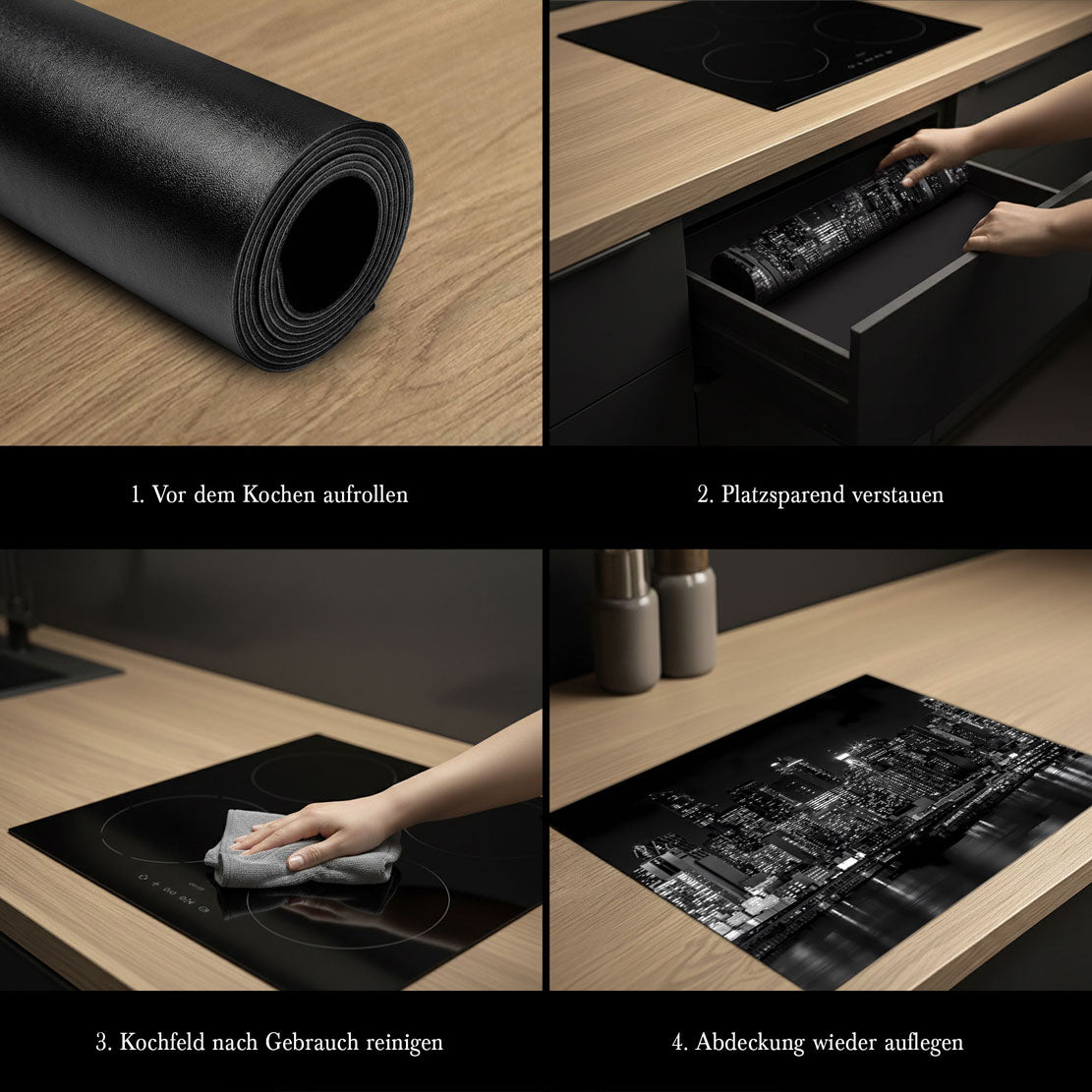 1. Vor dem Kochen aufrollen

2. Platzsparend verstauen

3. Kochfeld nach Gebrauch reinigen

4. Abdeckung wieder auflegen